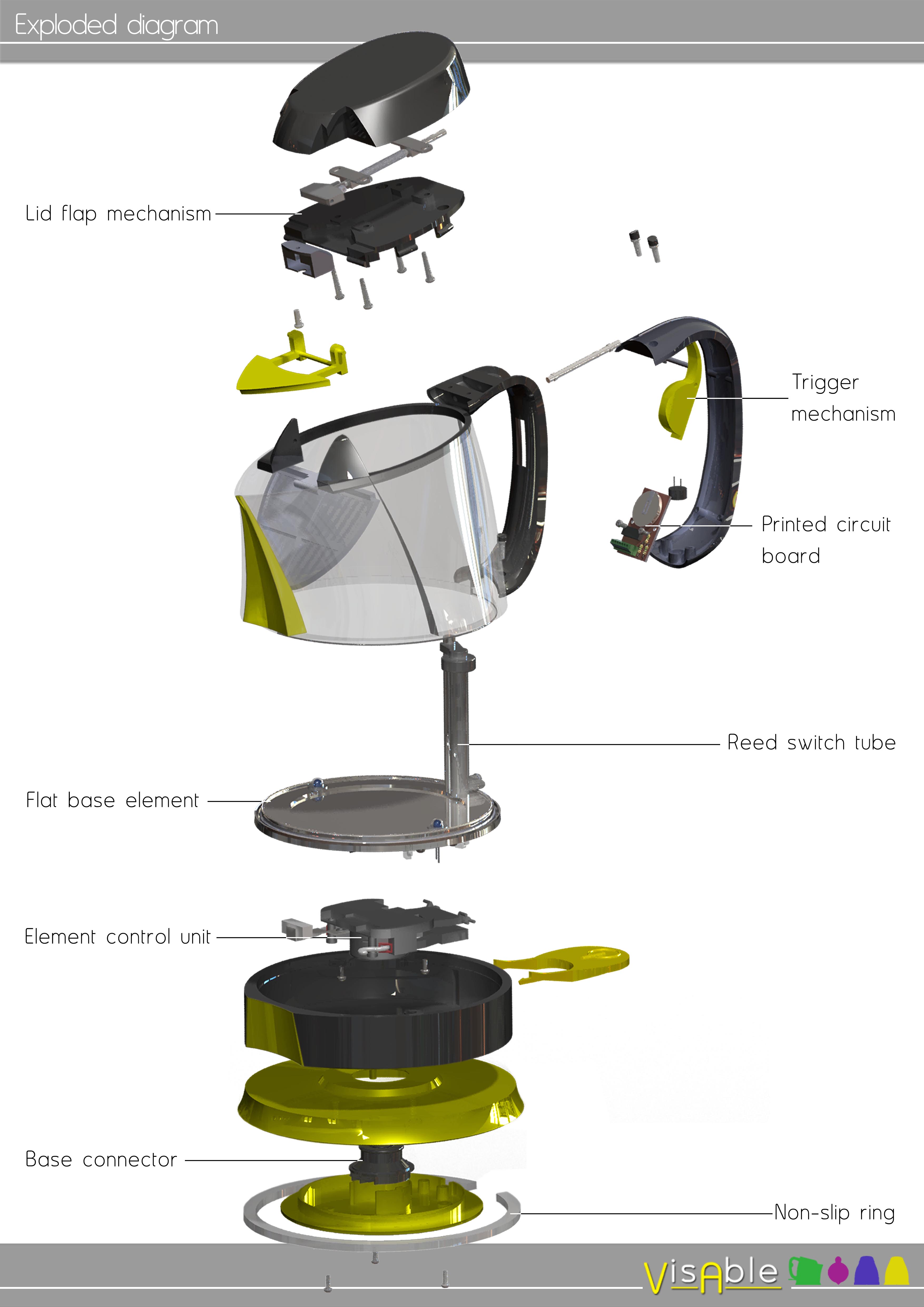 Exploded diagram

Lid flap mechanism

Trigger mechanism

Printed circuit board

Reed switch tube

Flat base element

Element control unit

Base connector

Non-slip ring

VisAble