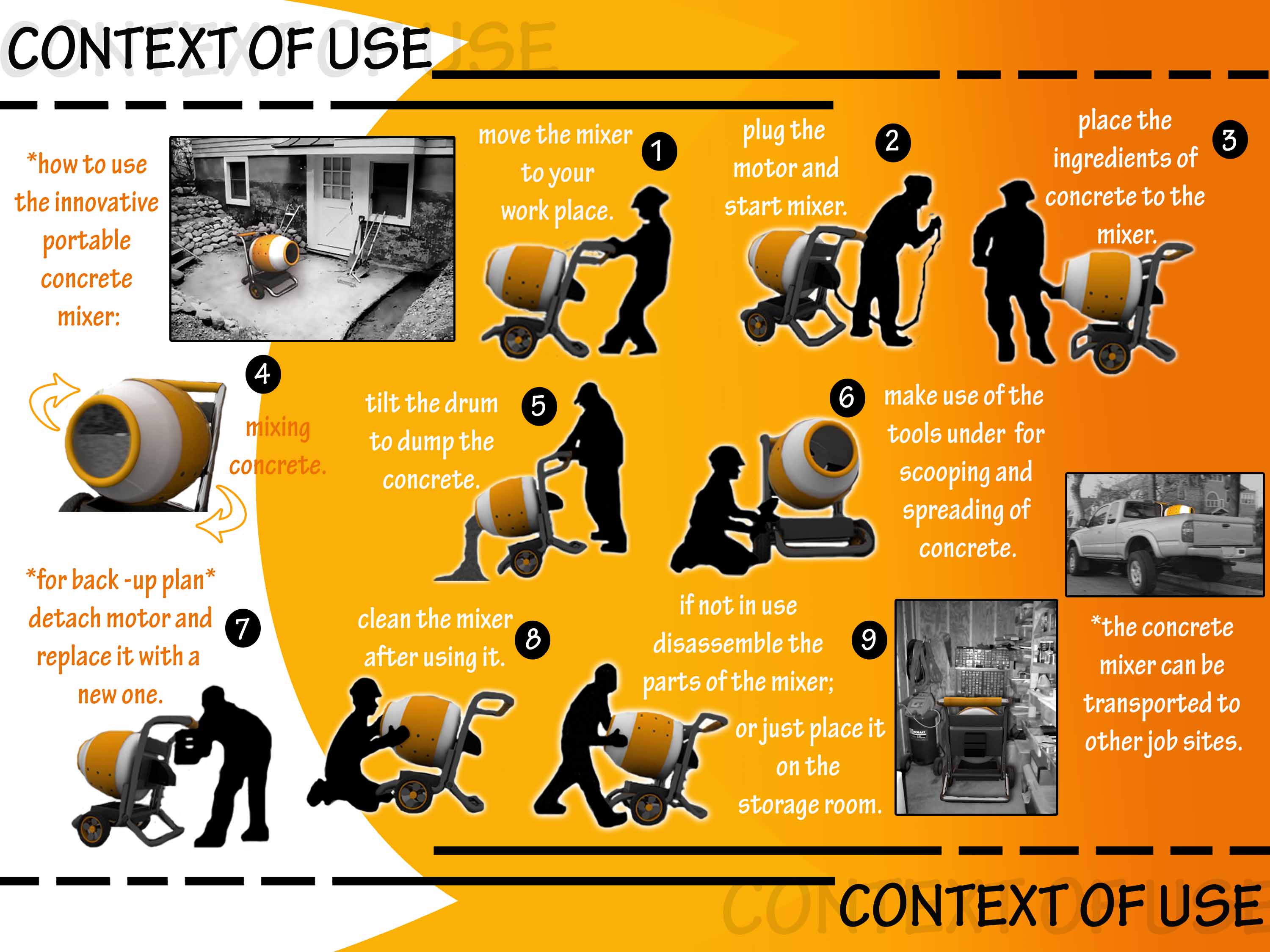 CONTEXT OF USE

*how to use the innovative portable concrete mixer:

move the mixer to your work place. 1

plug the motor and start mixer. 2

place the ingredients of concrete to the mixer. 3

4

mixing concrete.

tilt the drum to dump the concrete. 5

6 make use of the tools under for scooping and spreading of concrete.

*for back -up plan* detach motor and replace it with a new one. 7

clean the mixer after using it. 8

if not in use disassemble the parts of the mixer; or just place it on the storage room. 9

*the concrete mixer can be transported to other job sites.

CONTEXT OF USE