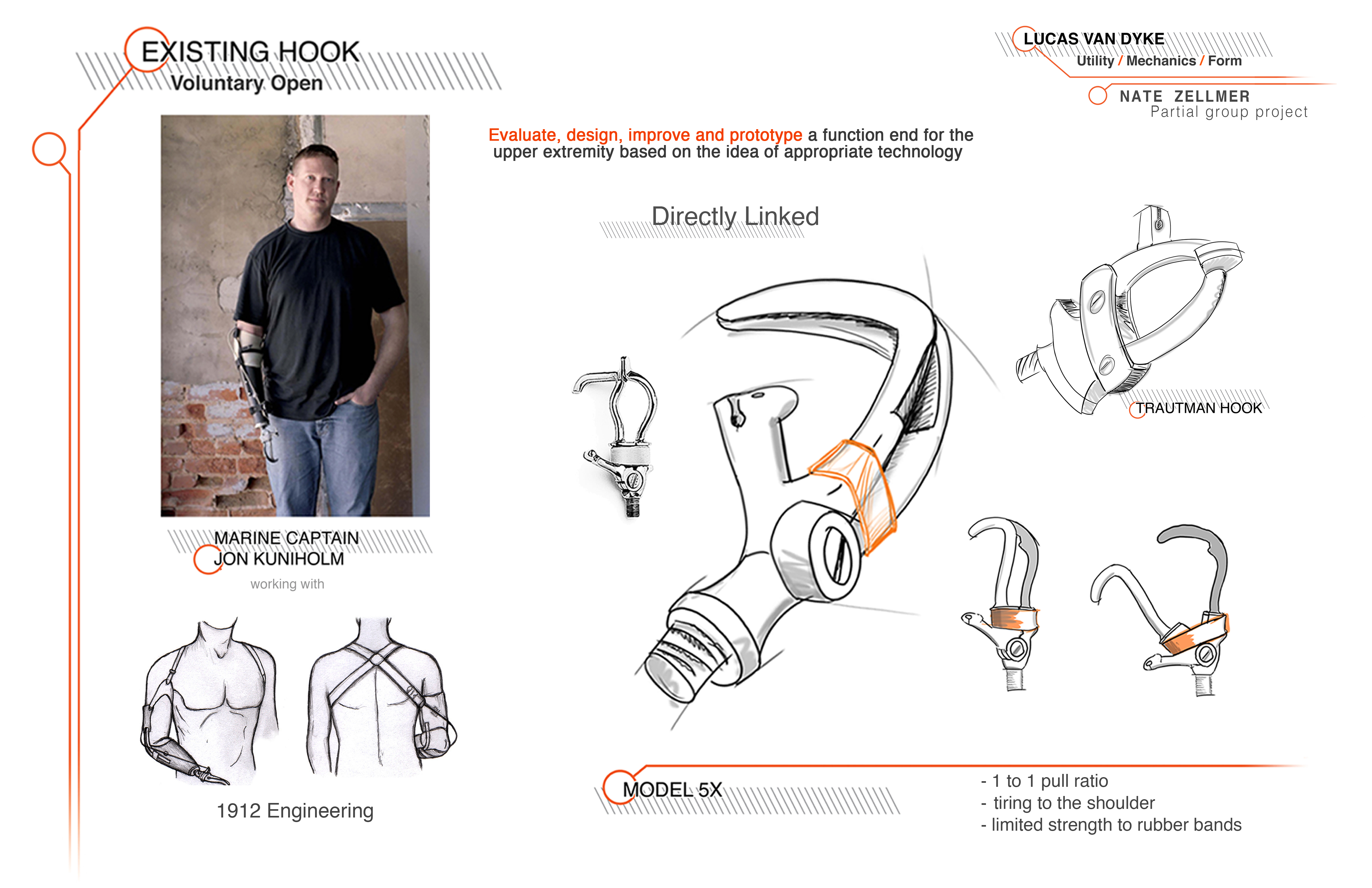 EXISTING HOOK
Voluntary Open

LUCAS VAN DYKE
Utility / Mechanics / Form

NATE ZELLMER
Partial group project

Evaluate, design, improve and prototype a function end for the upper extremity based on the idea of appropriate technology

Directly Linked

TRAUTMAN HOOK

MARINE CAPTAIN
JON KUNIHOLM
working with

1912 Engineering

MODEL 5X

- 1 to 1 pull ratio
- tiring to the shoulder
- limited strength to rubber bands