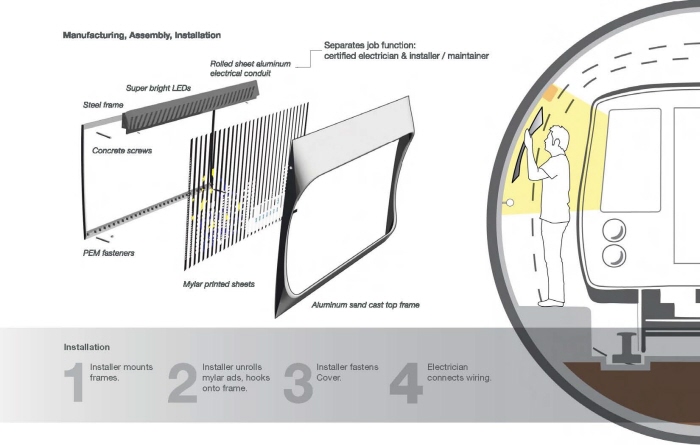 Manufacturing, Assembly, Installation

Separates job function:
certified electrician & installer / maintainer

Rolled sheet aluminum electrical conduit

Super bright LEDs

Steel frame

Concrete screws

PEM fasteners

Mylar printed sheets

Aluminum sand cast top frame

Installation

1 Installer mounts frames.

2 Installer unrolls mylar ads, hooks onto frame.

3 Installer fastens Cover.

4 Electrician connects wiring.