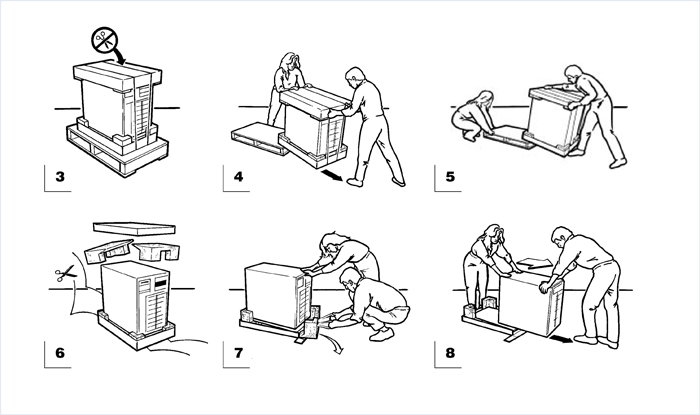 3

4

5

6

7

8