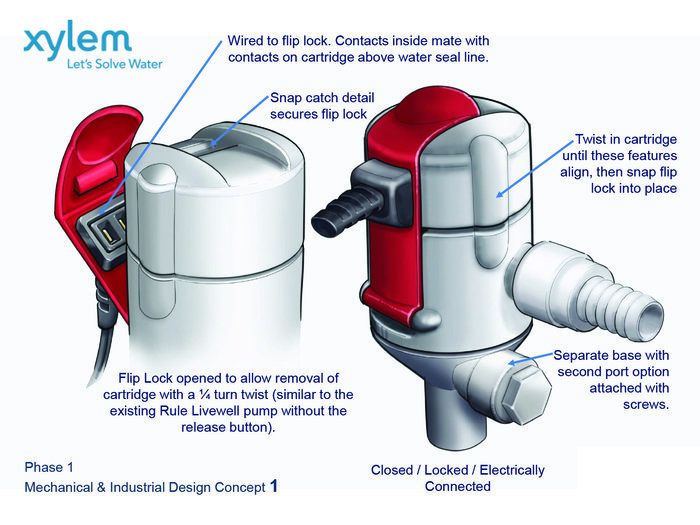 xylem
Let's Solve Water

Wired to flip lock. Contacts inside mate with contacts on cartridge above water seal line.

Snap catch detail secures flip lock

Twist in cartridge until these features align, then snap flip lock into place

Separate base with second port option attached with screws.

Flip Lock opened to allow removal of cartridge with a ¼ turn twist (similar to the existing Rule Livewell pump without the release button).

Phase 1
Mechanical & Industrial Design Concept 1

Closed / Locked / Electrically Connected