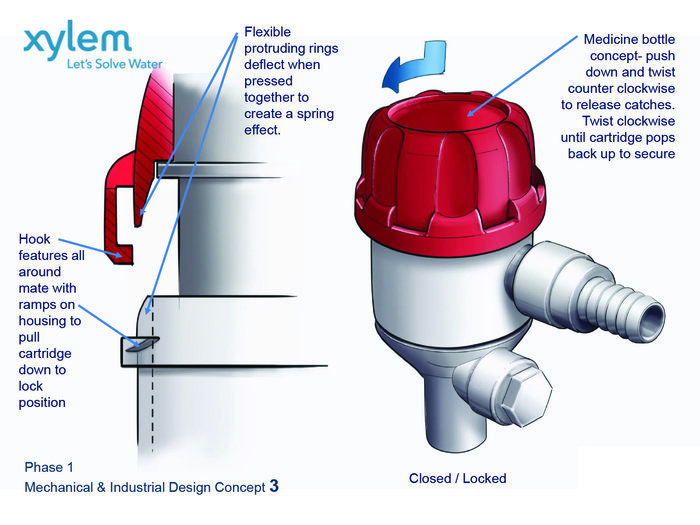 xylem
Let's Solve Water

Flexible protruding rings deflect when pressed together to create a spring effect.

Medicine bottle concept- push down and twist counter clockwise to release catches. Twist clockwise until cartridge pops back up to secure

Hook features all around mate with ramps on housing to pull cartridge down to lock position

Phase 1
Mechanical & Industrial Design Concept 3

Closed / Locked