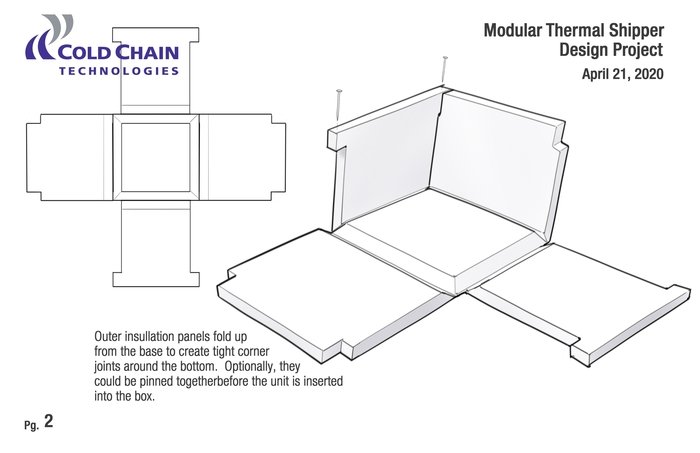 COLD CHAIN
TECHNOLOGIES

Modular Thermal Shipper
Design Project
April 21, 2020

Outer insullation panels fold up from the base to create tight corner joints around the bottom. Optionally, they could be pinned togetherbefore the unit is inserted into the box.

Pg. 2