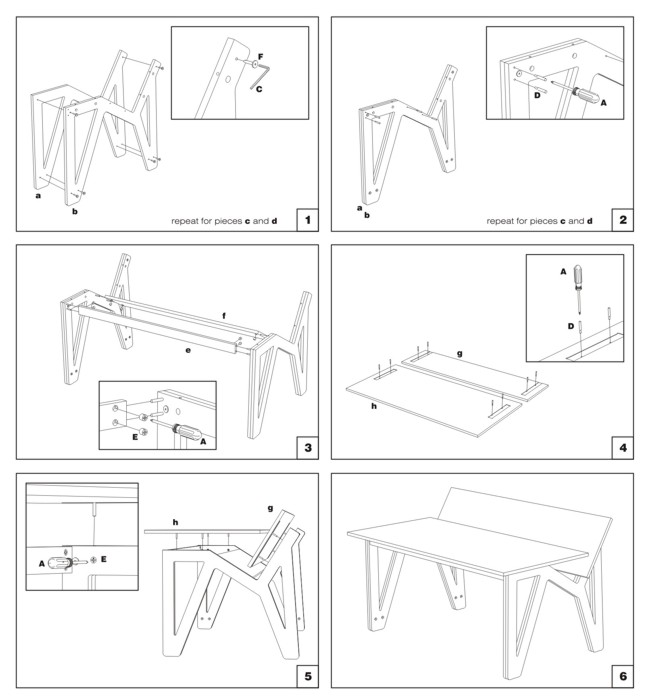 F
C
a
b
repeat for pieces **c** and **d**
1

D
A
a
b
repeat for pieces **c** and **d**
2

f
e
E
A
3

A
D
g
h
4

A
E
h
g
5

6