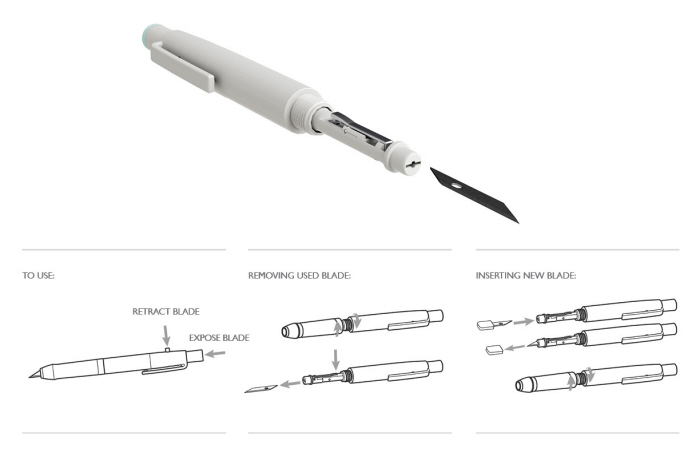 TO USE:

RETRACT BLADE

EXPOSE BLADE

REMOVING USED BLADE:

INSERTING NEW BLADE: