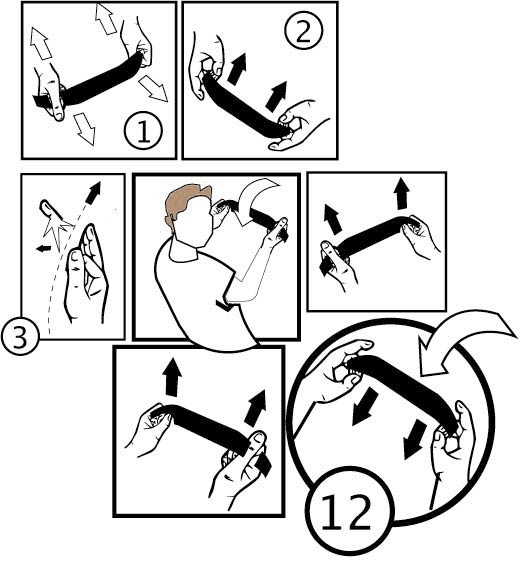 1
2
3
12