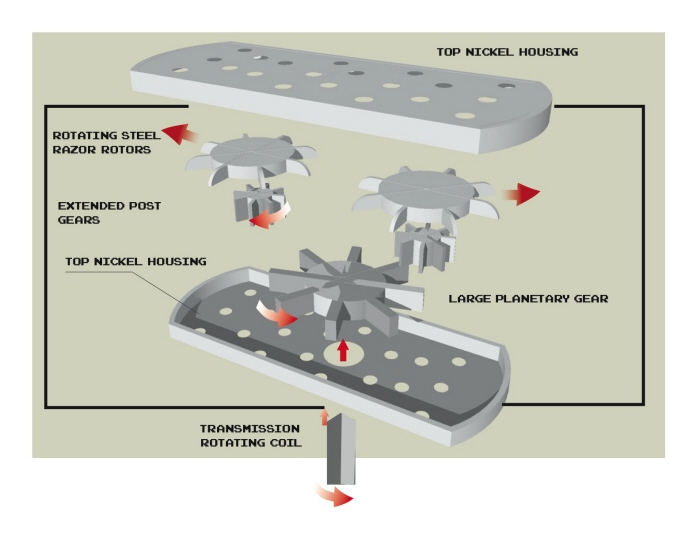 TOP NICKEL HOUSING

ROTATING STEEL RAZOR ROTORS

EXTENDED POST GEARS

TOP NICKEL HOUSING

LARGE PLANETARY GEAR

TRANSMISSION ROTATING COIL