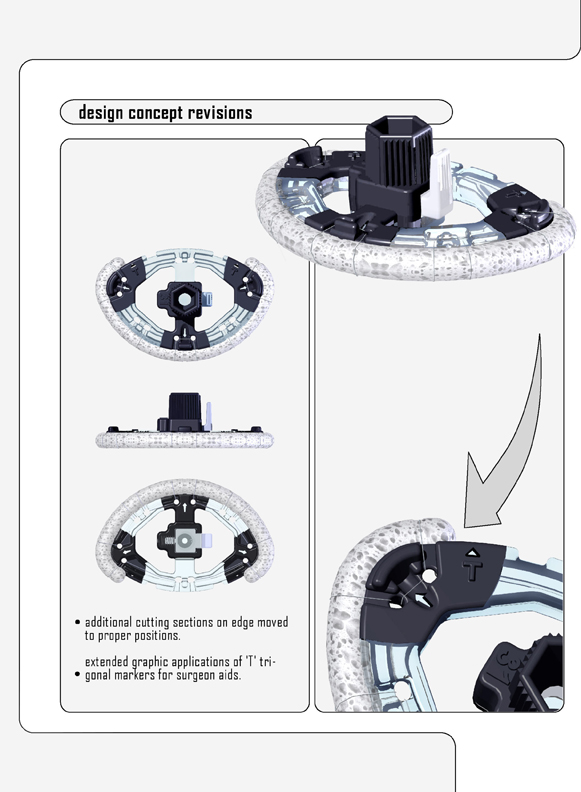 design concept revisions

• additional cutting sections on edge moved to proper positions.

• extended graphic applications of 'T' trigonal markers for surgeon aids.

T