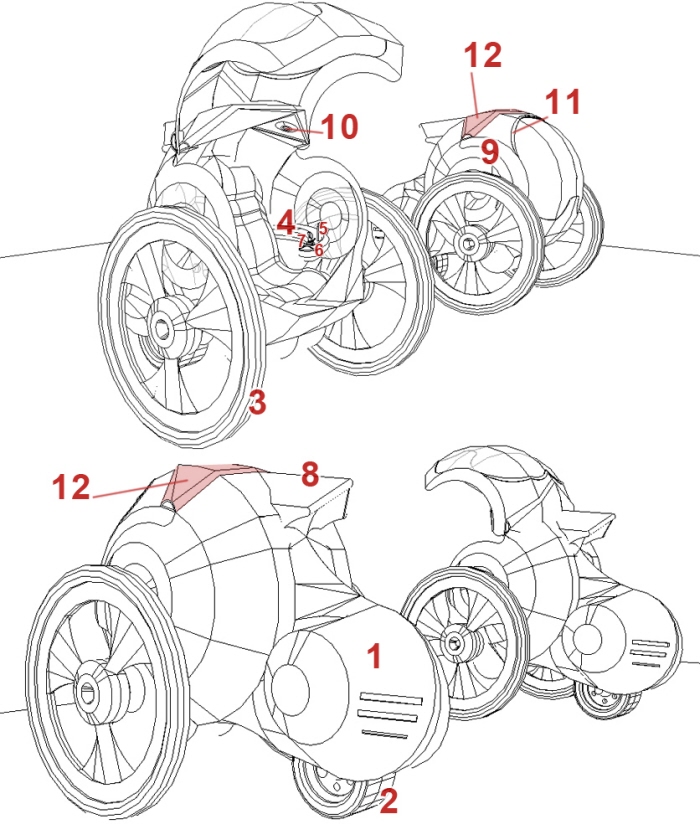 12
11
10
9
4
5
7
6
3
12
8
1
2