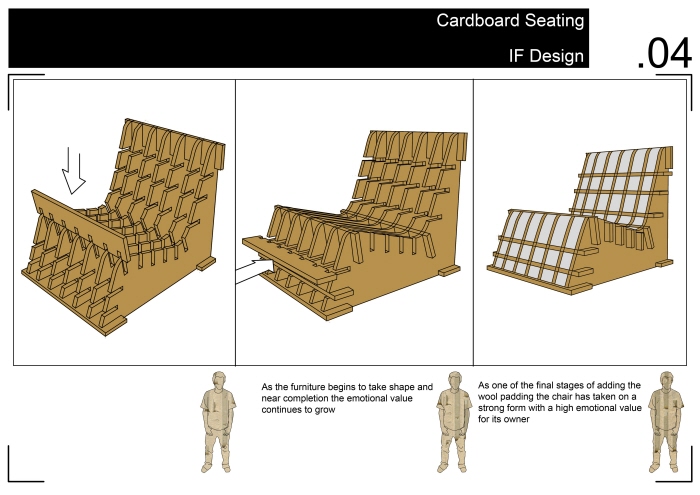 Cardboard Seating

IF Design

.04

As the furniture begins to take shape and near completion the emotional value continues to grow

As one of the final stages of adding the wool padding the chair has taken on a strong form with a high emotional value for its owner