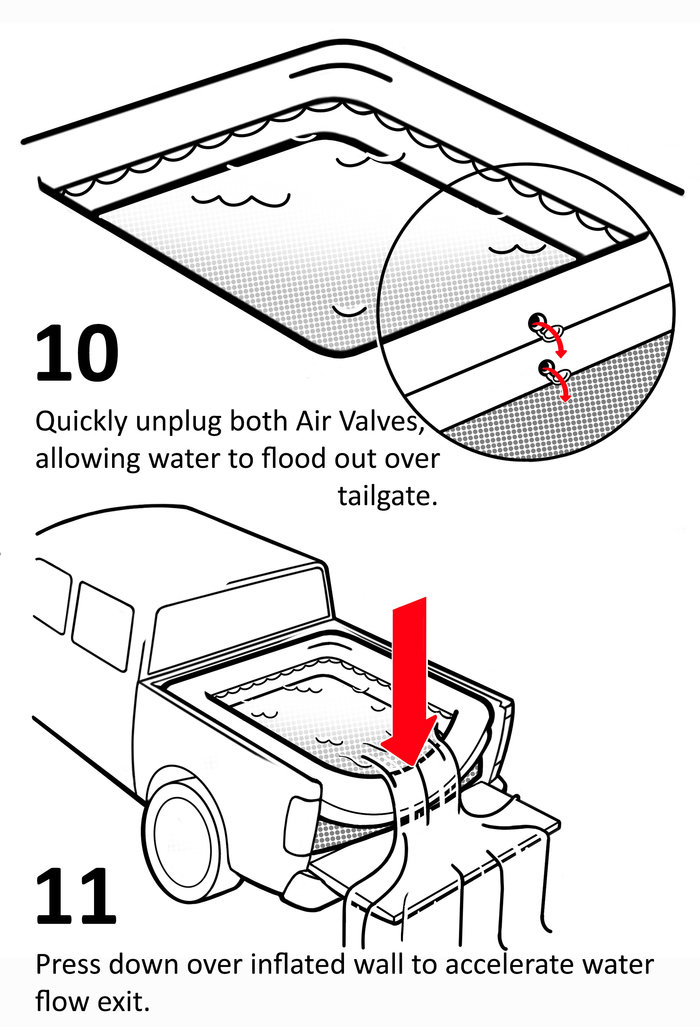 10

Quickly unplug both Air Valves, allowing water to flood out over tailgate.

11

Press down over inflated wall to accelerate water flow exit.