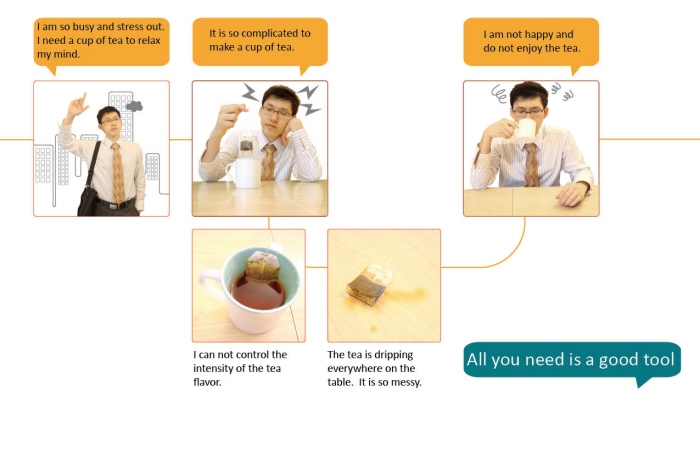 I am so busy and stress out. I need a cup of tea to relax my mind.

It is so complicated to make a cup of tea.

I am not happy and do not enjoy the tea.

I can not control the intensity of the tea flavor.

The tea is dripping everywhere on the table. It is so messy.

All you need is a good tool