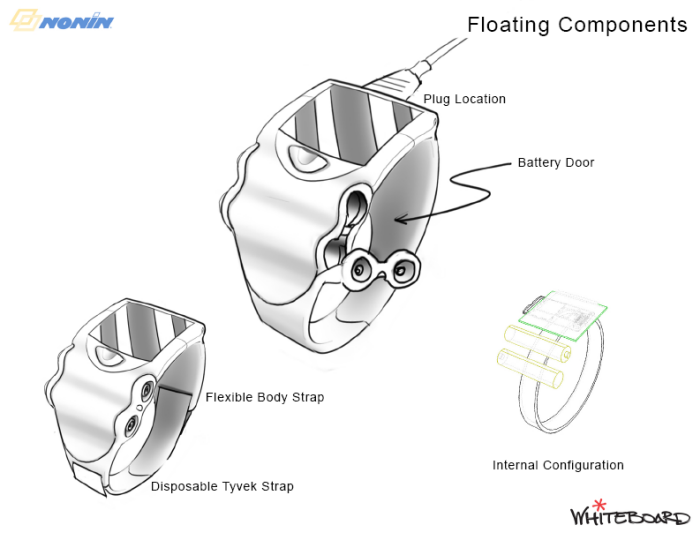 NONIN

Floating Components

Plug Location

Battery Door

Flexible Body Strap

Disposable Tyvek Strap

Internal Configuration

WHITEBOARD