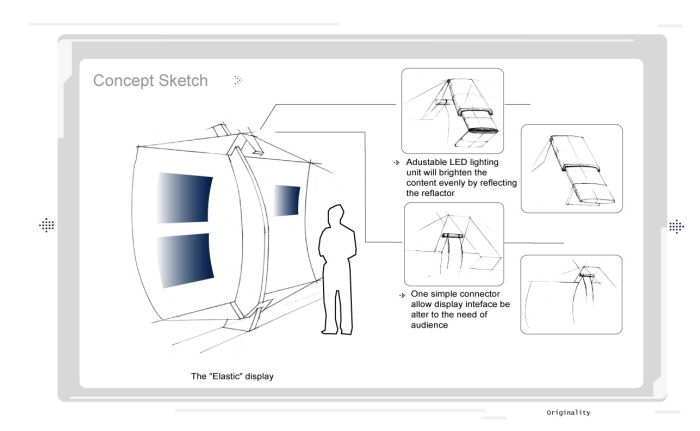 Concept Sketch

Adustable LED lighting unit will brighten the content evenly by reflecting the reflactor

One simple connector allow display inteface be alter to the need of audience

The "Elastic" display

Originality