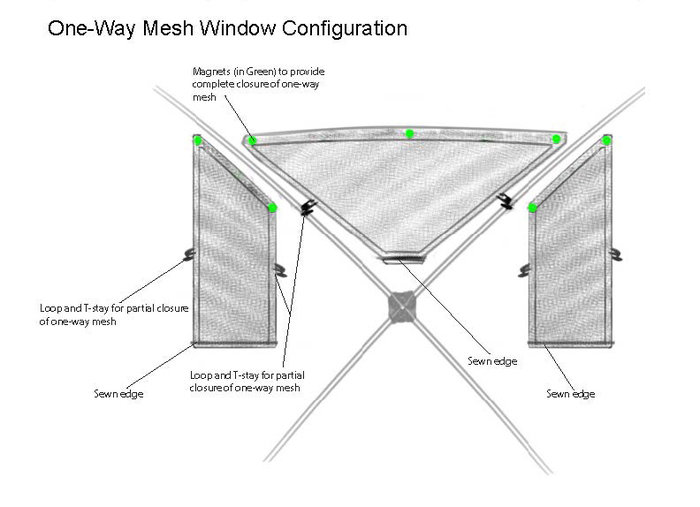 One-Way Mesh Window Configuration

Magnets (in Green) to provide complete closure of one-way mesh

Loop and T-stay for partial closure of one-way mesh

Sewn edge

Loop and T-stay for partial closure of one-way mesh

Sewn edge

Sewn edge