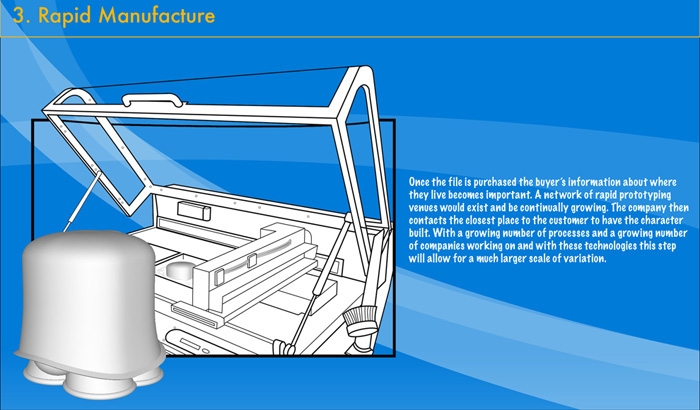 3. Rapid Manufacture

Once the file is purchased the buyer's information about where they live becomes important. A network of rapid prototyping venues would exist and be continually growing. The company then contacts the closest place to the customer to have the character built. With a growing number of processes and a growing number of companies working on and with these technologies this step will allow for a much larger scale of variation.