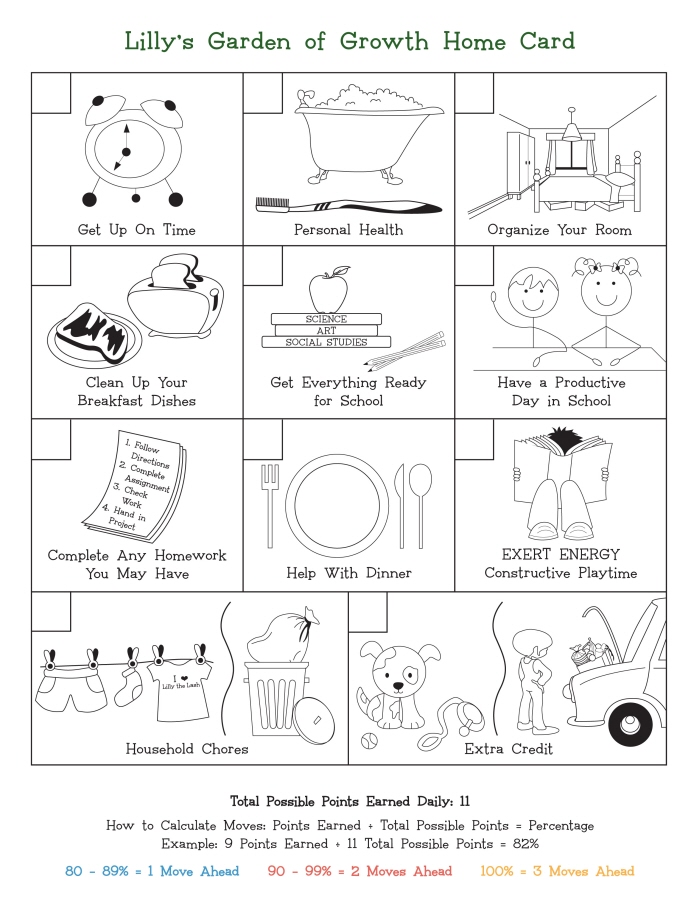 Lilly's Garden of Growth Home Card

Get Up On Time

Personal Health

Organize Your Room

Clean Up Your Breakfast Dishes

SCIENCE
ART
SOCIAL STUDIES

Get Everything Ready for School

Have a Productive Day in School

1. Follow Directions
2. Complete Assignment
3. Check Work
4. Hand in Project

Complete Any Homework You May Have

Help With Dinner

EXERT ENERGY
Constructive Playtime

I ♥ Lilly the Lash

Household Chores

Extra Credit

Total Possible Points Earned Daily: 11

How to Calculate Moves: Points Earned ÷ Total Possible Points = Percentage
Example: 9 Points Earned ÷ 11 Total Possible Points = 82%

80 - 89% = 1 Move Ahead 90 - 99% = 2 Moves Ahead 100% = 3 Moves Ahead