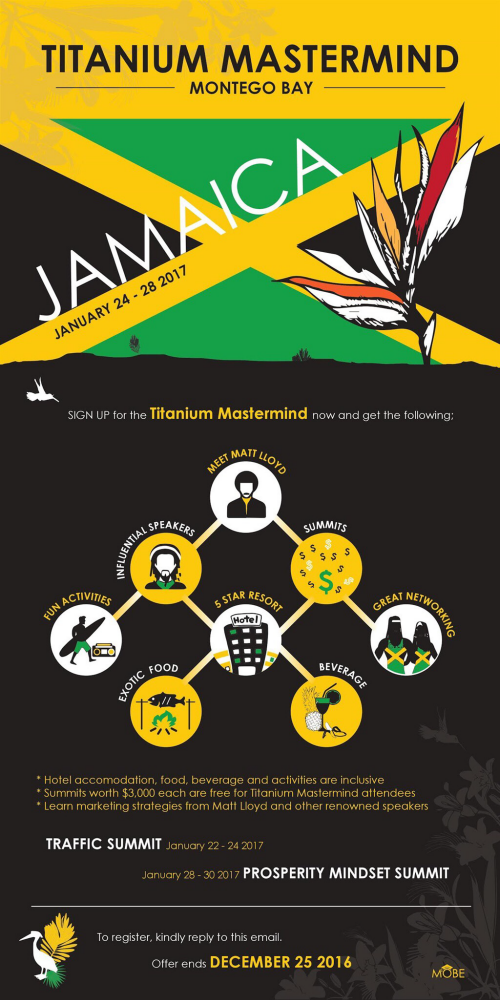 TITANIUM MASTERMIND
MONTEGO BAY

JAMAICA
JANUARY 24 - 28 2017

SIGN UP for the Titanium Mastermind now and get the following;

MEET MATT LLOYD

INFLUENTIAL SPEAKERS

SUMMITS

FUN ACTIVITIES

5 STAR RESORT

Hotel

GREAT NETWORKING

EXOTIC FOOD

BEVERAGE

* Hotel accomodation, food, beverage and activities are inclusive
* Summits worth $3,000 each are free for Titanium Mastermind attendees
* Learn marketing strategies from Matt Lloyd and other renowned speakers

TRAFFIC SUMMIT January 22 - 24 2017

January 28 - 30 2017 PROSPERITY MINDSET SUMMIT

To register, kindly reply to this email.

Offer ends DECEMBER 25 2016

MOBE