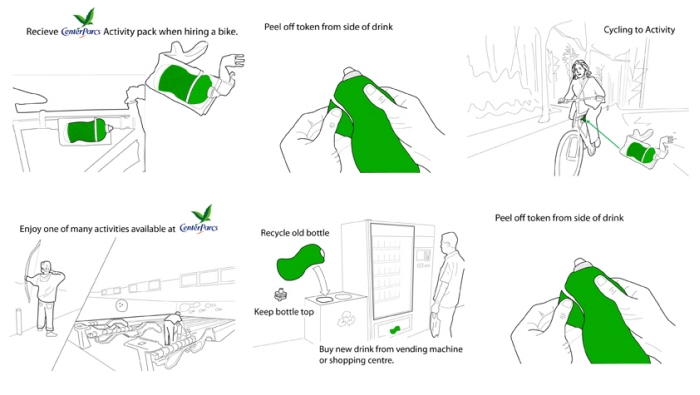 Recieve CenterParcs Activity pack when hiring a bike.

Peel off token from side of drink

Cycling to Activity

Enjoy one of many activities available at CenterParcs

Recycle old bottle

Keep bottle top

Buy new drink from vending machine or shopping centre.

Peel off token from side of drink