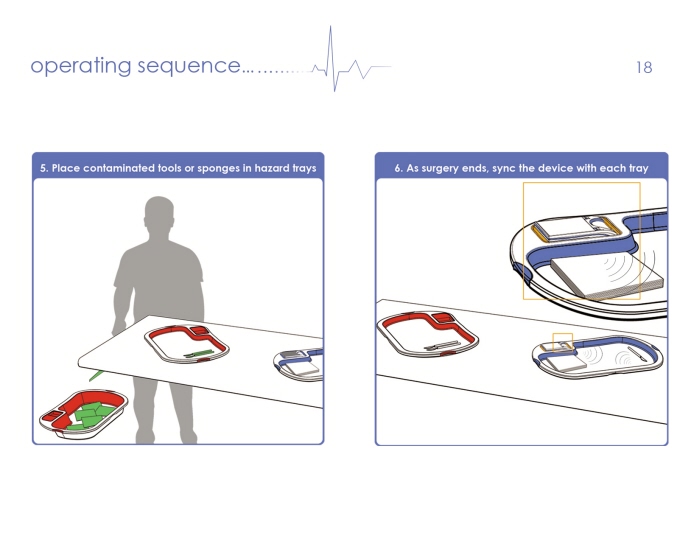 operating sequence............

18

5. Place contaminated tools or sponges in hazard trays

6. As surgery ends, sync the device with each tray