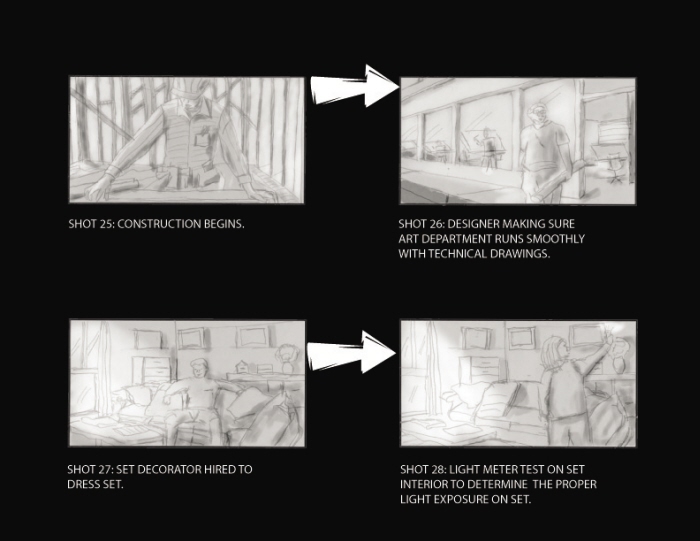 SHOT 25: CONSTRUCTION BEGINS.

SHOT 26: DESIGNER MAKING SURE ART DEPARTMENT RUNS SMOOTHLY WITH TECHNICAL DRAWINGS.

SHOT 27: SET DECORATOR HIRED TO DRESS SET.

SHOT 28: LIGHT METER TEST ON SET INTERIOR TO DETERMINE THE PROPER LIGHT EXPOSURE ON SET.