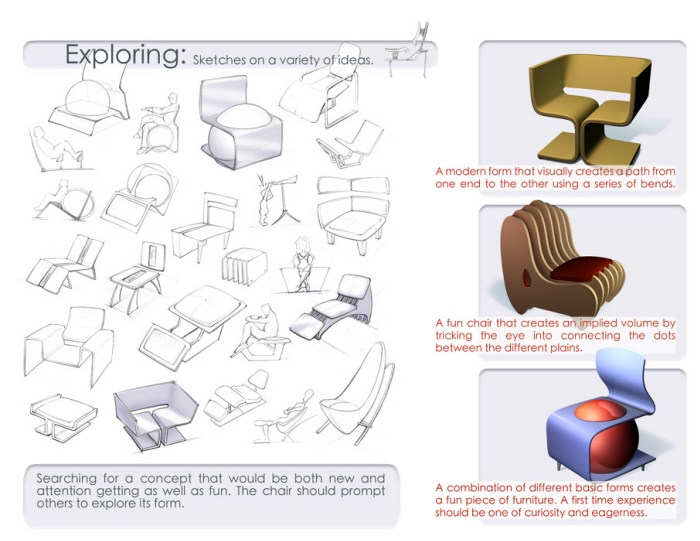 Exploring: Sketches on a variety of ideas.

Searching for a concept that would be both new and attention getting as well as fun. The chair should prompt others to explore its form.

A modern form that visually creates a path from one end to the other using a series of bends.

A fun chair that creates an implied volume by tricking the eye into connecting the dots between the different plains.

A combination of different basic forms creates a fun piece of furniture. A first time experience should be one of curiosity and eagerness.