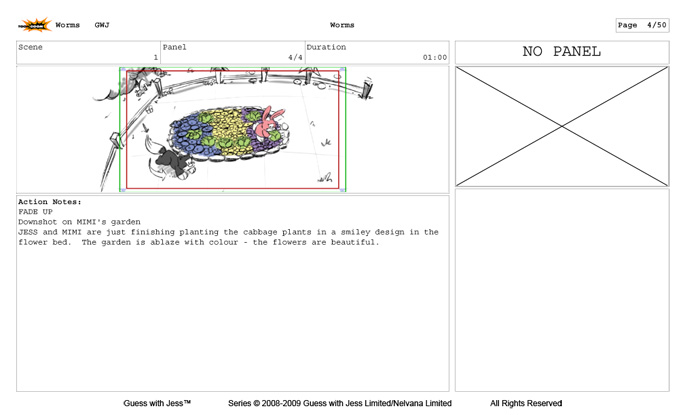 Worms GWJ

Worms

Page 4/50

| Scene | Panel | Duration |
|---|---|---|
| 1 | 4/4 | 01:00 |

NO PANEL

Action Notes:
FADE UP
Downshot on MIMI's garden
JESS and MIMI are just finishing planting the cabbage plants in a smiley design in the flower bed. The garden is ablaze with colour - the flowers are beautiful.

Guess with Jess™ Series © 2008-2009 Guess with Jess Limited/Nelvana Limited All Rights Reserved