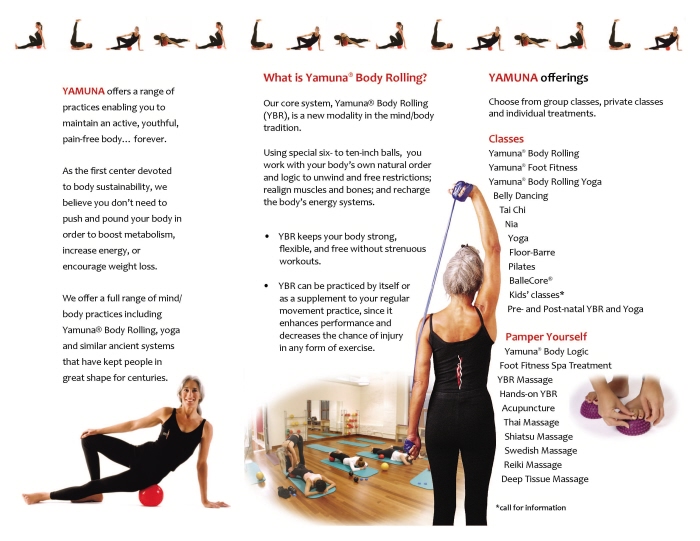 YAMUNA offers a range of practices enabling you to maintain an active, youthful, pain-free body… forever.

As the first center devoted to body sustainability, we believe you don't need to push and pound your body in order to boost metabolism, increase energy, or encourage weight loss.

We offer a full range of mind/body practices including Yamuna® Body Rolling, yoga and similar ancient systems that have kept people in great shape for centuries.

What is Yamuna® Body Rolling?

Our core system, Yamuna® Body Rolling (YBR), is a new modality in the mind/body tradition.

Using special six- to ten-inch balls, you work with your body's own natural order and logic to unwind and free restrictions; realign muscles and bones; and recharge the body's energy systems.

• YBR keeps your body strong, flexible, and free without strenuous workouts.

• YBR can be practiced by itself or as a supplement to your regular movement practice, since it enhances performance and decreases the chance of injury in any form of exercise.

YAMUNA offerings

Choose from group classes, private classes and individual treatments.

Classes
Yamuna® Body Rolling
Yamuna® Foot Fitness
Yamuna® Body Rolling Yoga
Belly Dancing
Tai Chi
Nia
Yoga
Floor-Barre
Pilates
BalleCore®
Kids' classes*
Pre- and Post-natal YBR and Yoga

Pamper Yourself
Yamuna® Body Logic
Foot Fitness Spa Treatment
YBR Massage
Hands-on YBR
Acupuncture
Thai Massage
Shiatsu Massage
Swedish Massage
Reiki Massage
Deep Tissue Massage

*call for information