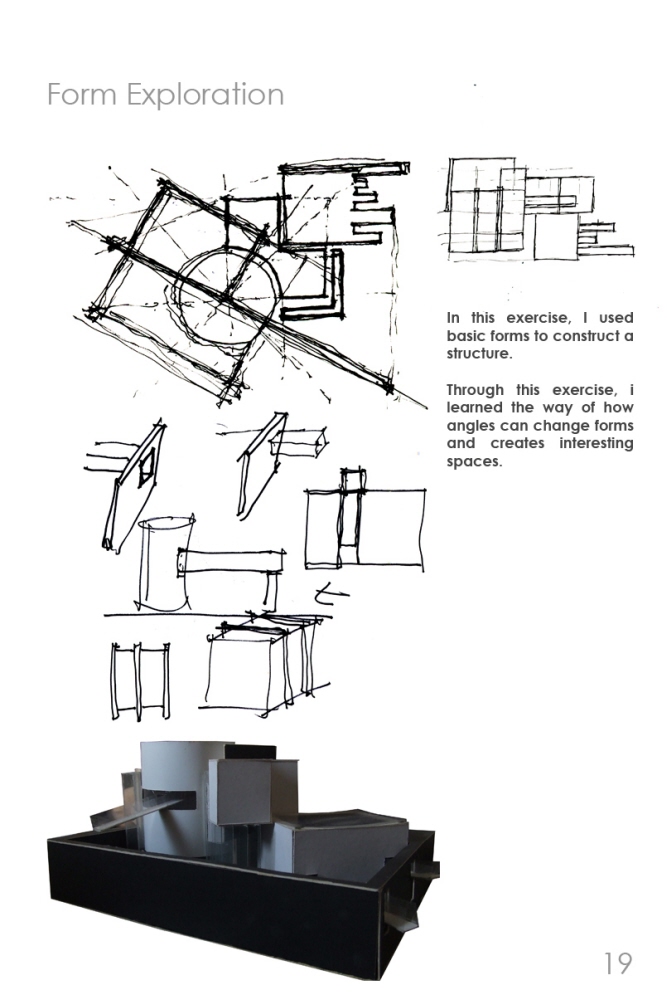 Form Exploration

In this exercise, I used basic forms to construct a structure.

Through this exercise, i learned the way of how angles can change forms and creates interesting spaces.

19