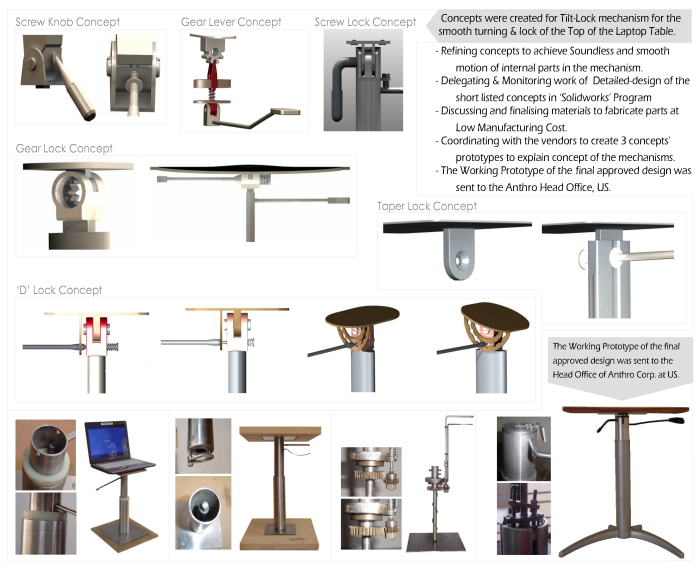 Screw Knob Concept

Gear Lever Concept

Screw Lock Concept

Concepts were created for Tilt-Lock mechanism for the smooth turning & lock of the Top of the Laptop Table.

- Refining concepts to achieve Soundless and smooth motion of internal parts in the mechanism.
- Delegating & Monitoring work of Detailed-design of the short listed concepts in 'Solidworks' Program
- Discussing and finalising materials to fabricate parts at Low Manufacturing Cost.
- Coordinating with the vendors to create 3 concepts' prototypes to explain concept of the mechanisms.
- The Working Prototype of the final approved design was sent to the Anthro Head Office, US.

Gear Lock Concept

Taper Lock Concept

'D' Lock Concept

The Working Prototype of the final approved design was sent to the Head Office of Anthro Corp. at US.