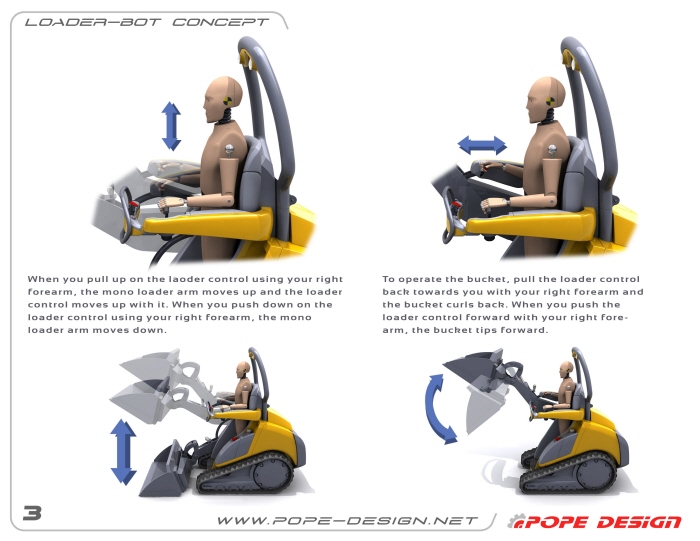 LOADER-BOT CONCEPT

When you pull up on the laoder control using your right forearm, the mono loader arm moves up and the loader control moves up with it. When you push down on the loader control using your right forearm, the mono loader arm moves down.

To operate the bucket, pull the loader control back towards you with your right forearm and the bucket curls back. When you push the loader control forward with your right forearm, the bucket tips forward.

3

WWW.POPE-DESIGN.NET

POPE DESIGN