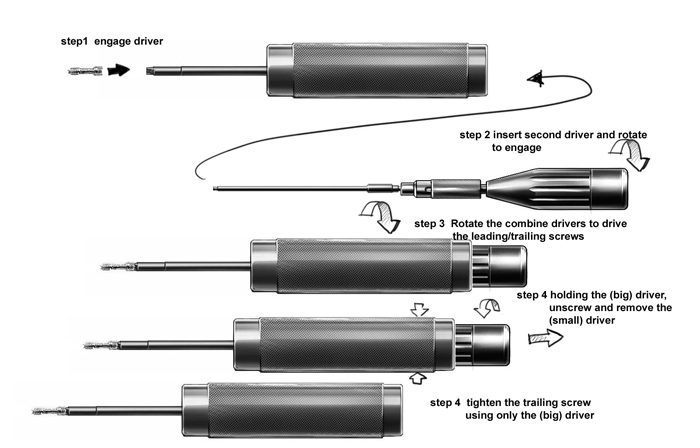 step1 engage driver

step 2 insert second driver and rotate to engage

step 3 Rotate the combine drivers to drive the leading/trailing screws

step 4 holding the (big) driver, unscrew and remove the (small) driver

step 4 tighten the trailing screw using only the (big) driver