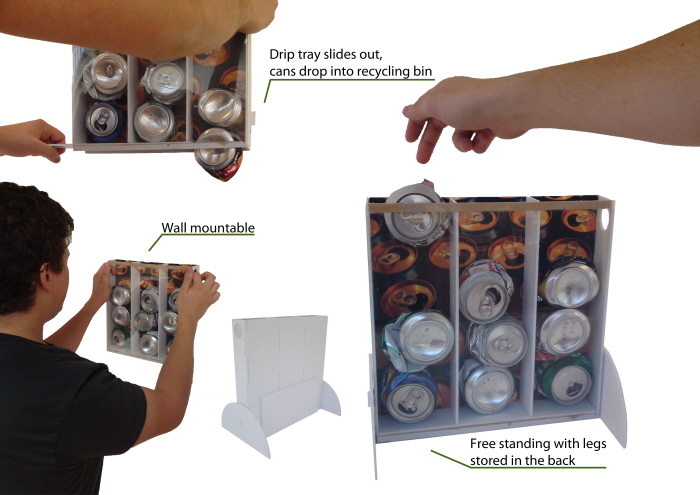 Drip tray slides out, cans drop into recycling bin

Wall mountable

Free standing with legs stored in the back