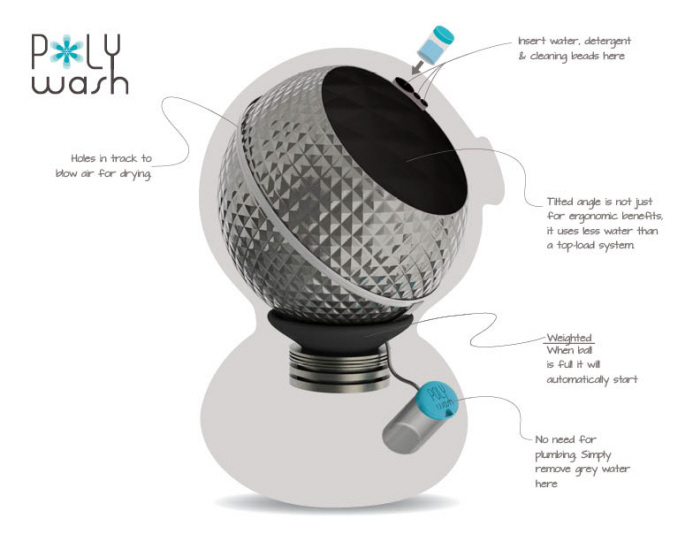 POLY wash

Insert water, detergent & cleaning beads here

Holes in track to blow air for drying.

Tilted angle is not just for ergonomic benefits, it uses less water than a top-load system.

Weighted
When ball is full it will automatically start

POLY wash

No need for plumbing. Simply remove grey water here