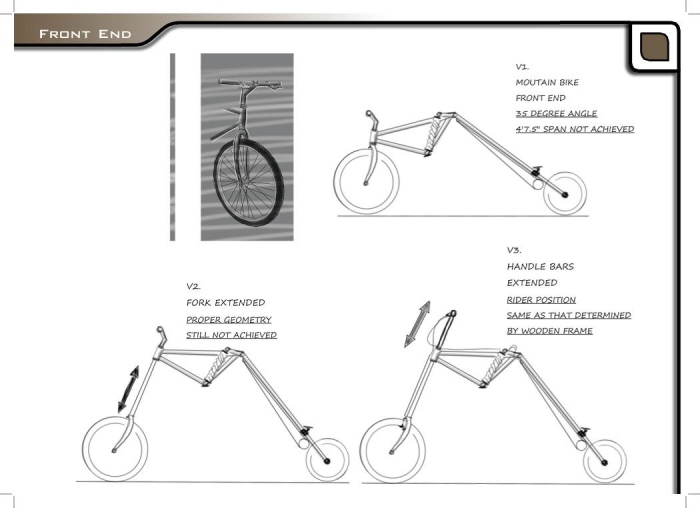 FRONT END

V1.
MOUTAIN BIKE
FRONT END
35 DEGREE ANGLE
4'7.5" SPAN NOT ACHIEVED

V2.
FORK EXTENDED
PROPER GEOMETRY
STILL NOT ACHIEVED

V3.
HANDLE BARS
EXTENDED
RIDER POSITION
SAME AS THAT DETERMINED
BY WOODEN FRAME