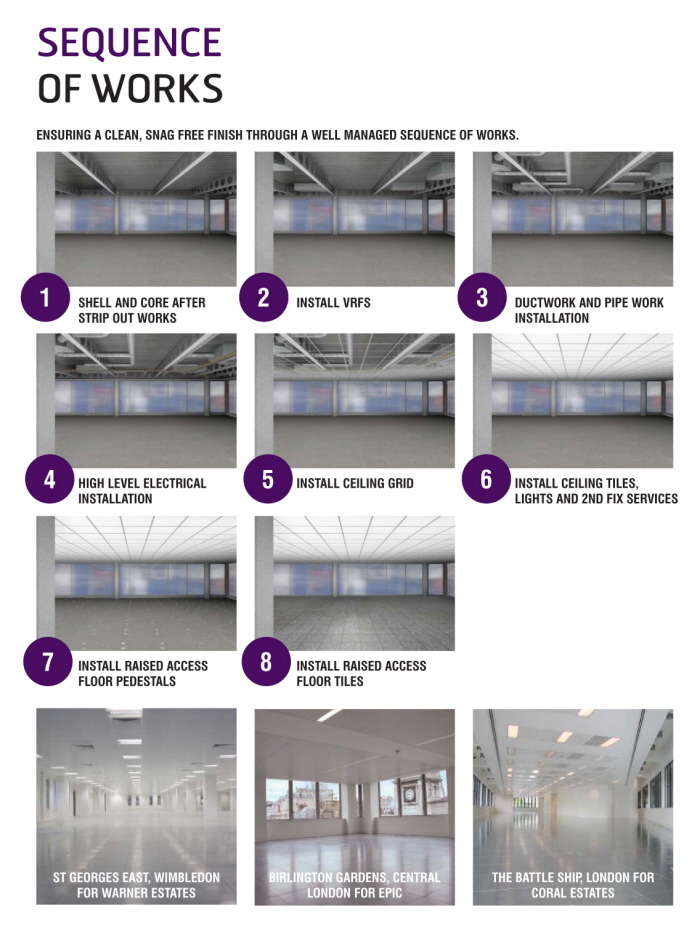 SEQUENCE
OF WORKS

ENSURING A CLEAN, SNAG FREE FINISH THROUGH A WELL MANAGED SEQUENCE OF WORKS.

1 SHELL AND CORE AFTER STRIP OUT WORKS

2 INSTALL VRFS

3 DUCTWORK AND PIPE WORK INSTALLATION

4 HIGH LEVEL ELECTRICAL INSTALLATION

5 INSTALL CEILING GRID

6 INSTALL CEILING TILES, LIGHTS AND 2ND FIX SERVICES

7 INSTALL RAISED ACCESS FLOOR PEDESTALS

8 INSTALL RAISED ACCESS FLOOR TILES

ST GEORGES EAST, WIMBLEDON FOR WARNER ESTATES

BIRLINGTON GARDENS, CENTRAL LONDON FOR EPIC

THE BATTLE SHIP, LONDON FOR CORAL ESTATES