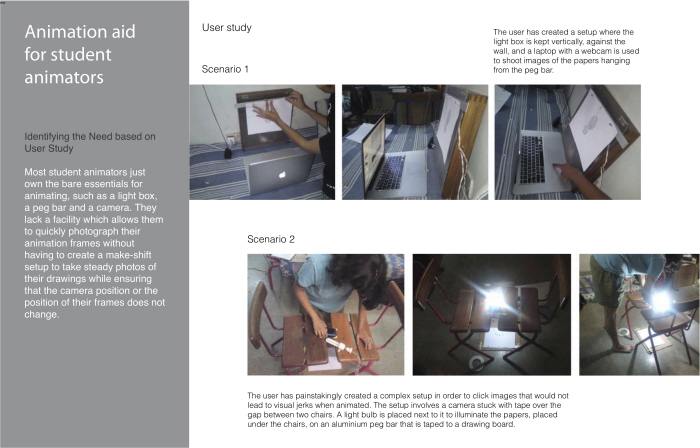 Animation aid for student animators

Identifying the Need based on User Study

Most student animators just own the bare essentials for animating, such as a light box, a peg bar and a camera. They lack a facility which allows them to quickly photograph their animation frames without having to create a make-shift setup to take steady photos of their drawings while ensuring that the camera position or the position of their frames does not change.

User study

Scenario 1

The user has created a setup where the light box is kept vertically, against the wall, and a laptop with a webcam is used to shoot images of the papers hanging from the peg bar.

Scenario 2

The user has painstakingly created a complex setup in order to click images that would not lead to visual jerks when animated. The setup involves a camera stuck with tape over the gap between two chairs. A light bulb is placed next to it to illuminate the papers, placed under the chairs, on an aluminium peg bar that is taped to a drawing board.