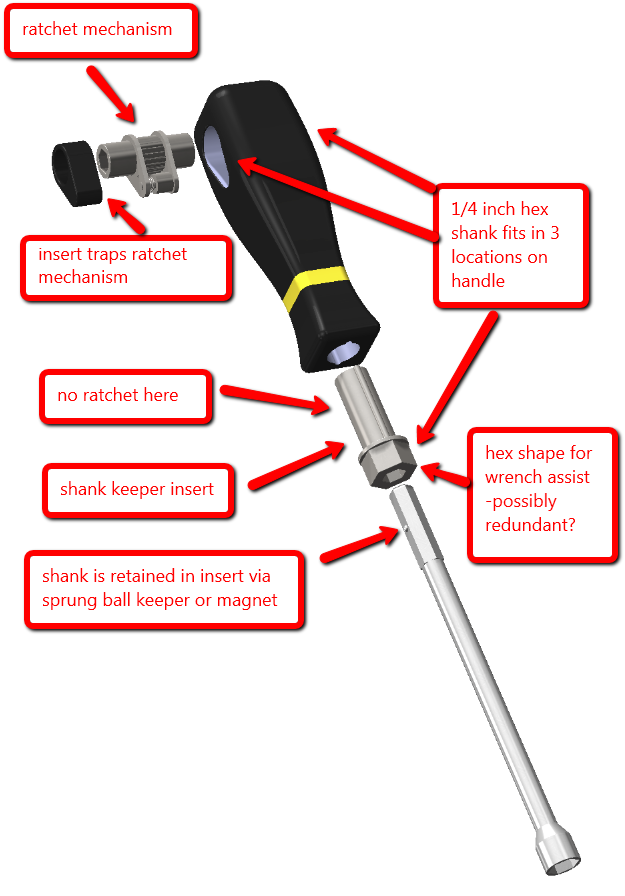 ratchet mechanism

insert traps ratchet mechanism

1/4 inch hex shank fits in 3 locations on handle

no ratchet here

shank keeper insert

hex shape for wrench assist -possibly redundant?

shank is retained in insert via sprung ball keeper or magnet