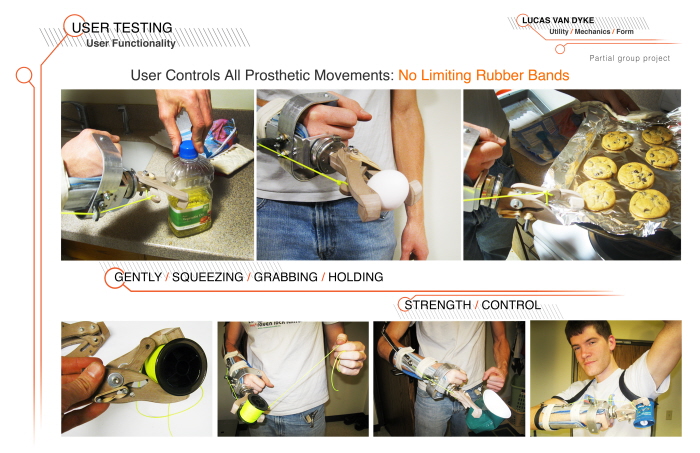 USER TESTING
User Functionality

LUCAS VAN DYKE
Utility / Mechanics / Form

Partial group project

User Controls All Prosthetic Movements: No Limiting Rubber Bands

GENTLY / SQUEEZING / GRABBING / HOLDING

STRENGTH / CONTROL