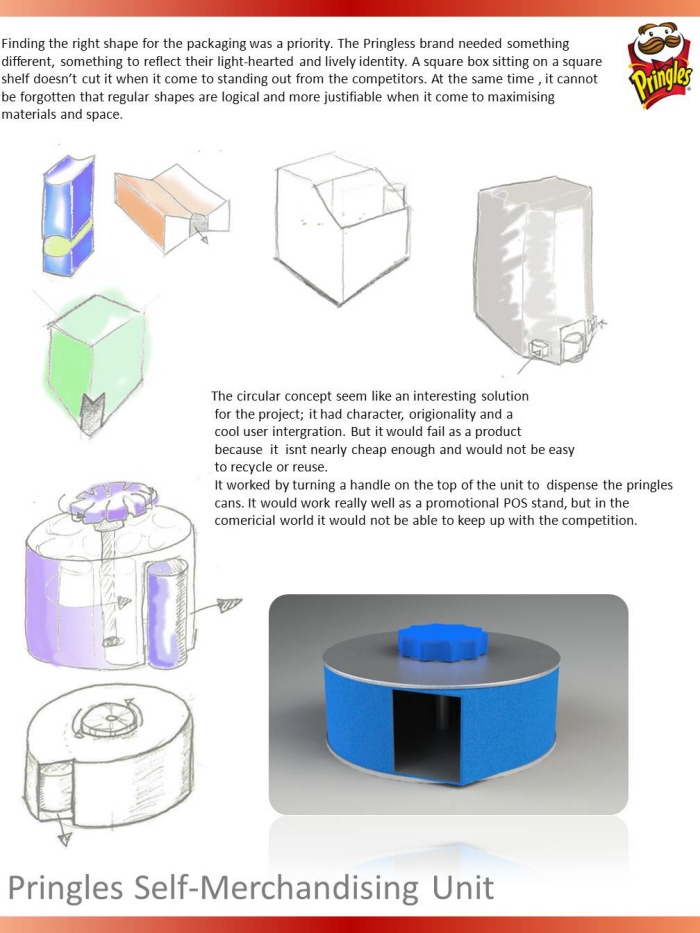 Finding the right shape for the packaging was a priority. The Pringless brand needed something different, something to reflect their light-hearted and lively identity. A square box sitting on a square shelf doesn't cut it when it come to standing out from the competitors. At the same time , it cannot be forgotten that regular shapes are logical and more justifiable when it come to maximising materials and space.

Pringles

The circular concept seem like an interesting solution for the project; it had character, origionality and a cool user intergration. But it would fail as a product because it isnt nearly cheap enough and would not be easy to recycle or reuse.
It worked by turning a handle on the top of the unit to dispense the pringles cans. It would work really well as a promotional POS stand, but in the comericial world it would not be able to keep up with the competition.

Pringles Self-Merchandising Unit