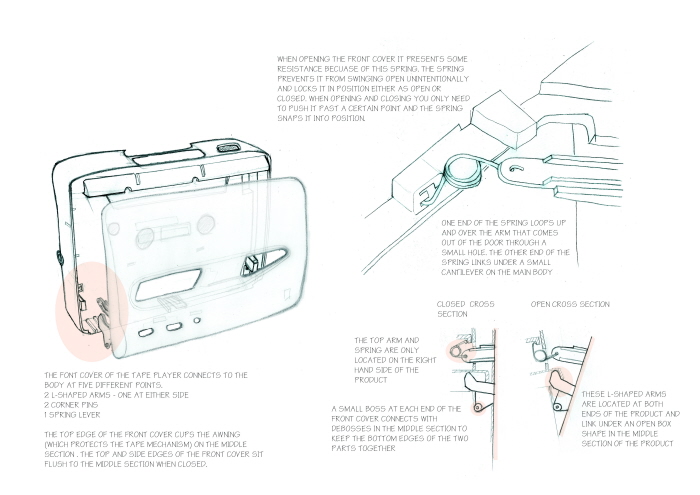 WHEN OPENING THE FRONT COVER IT PRESENTS SOME RESISTANCE BECUASE OF THIS SPRING. THE SPRING PREVENTS IT FROM SWINGING OPEN UNINTENTIONALLY AND LOCKS IT IN POSITION EITHER AS OPEN OR CLOSED. WHEN OPENING AND CLOSING YOU ONLY NEED TO PUSH IT PAST A CERTAIN POINT AND THE SPRING SNAPS IT INTO POSITION.

ONE END OF THE SPRING LOOPS UP AND OVER THE ARM THAT COMES OUT OF THE DOOR THROUGH A SMALL HOLE. THE OTHER END OF THE SPRING LINKS UNDER A SMALL CANTILEVER ON THE MAIN BODY

CLOSED CROSS SECTION

OPEN CROSS SECTION

THE TOP ARM AND SPRING ARE ONLY LOCATED ON THE RIGHT HAND SIDE OF THE PRODUCT

A SMALL BOSS AT EACH END OF THE FRONT COVER CONNECTS WITH DEBOSSES IN THE MIDDLE SECTION TO KEEP THE BOTTOM EDGES OF THE TWO PARTS TOGETHER

THESE L-SHAPED ARMS ARE LOCATED AT BOTH ENDS OF THE PRODUCT AND LINK UNDER AN OPEN BOX SHAPE IN THE MIDDLE SECTION OF THE PRODUCT

THE FONT COVER OF THE TAPE PLAYER CONNECTS TO THE BODY AT FIVE DIFFERENT POINTS.
2 L-SHAPED ARMS - ONE AT EITHER SIDE
2 CORNER PINS
1 SPRING LEVER

THE TOP EDGE OF THE FRONT COVER CUPS THE AWNING (WHICH PROTECTS THE TAPE MECHANISM) ON THE MIDDLE SECTION . THE TOP AND SIDE EDGES OF THE FRONT COVER SIT FLUSH TO THE MIDDLE SECTION WHEN CLOSED.