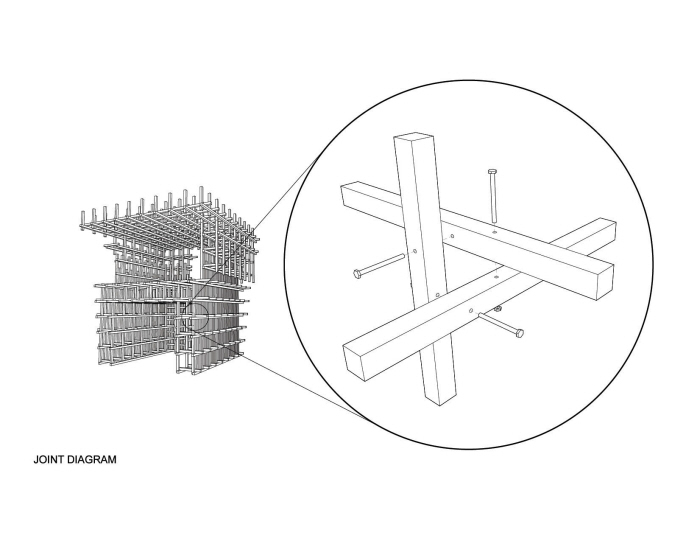 JOINT DIAGRAM