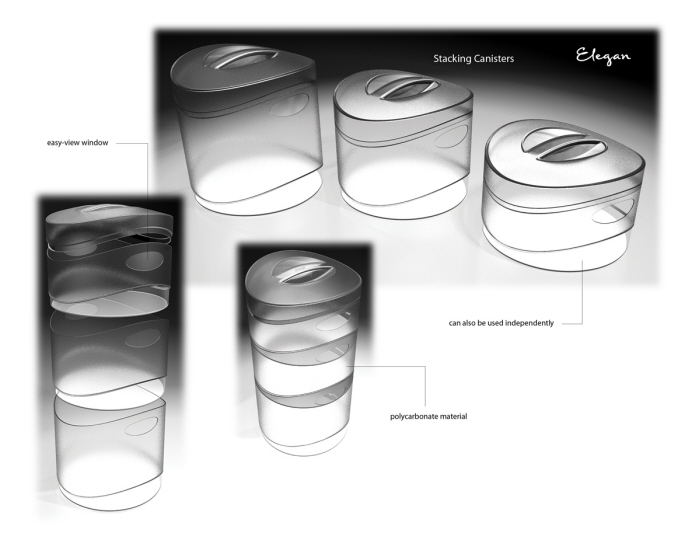 Stacking Canisters

Elegan

easy-view window

can also be used independently

polycarbonate material