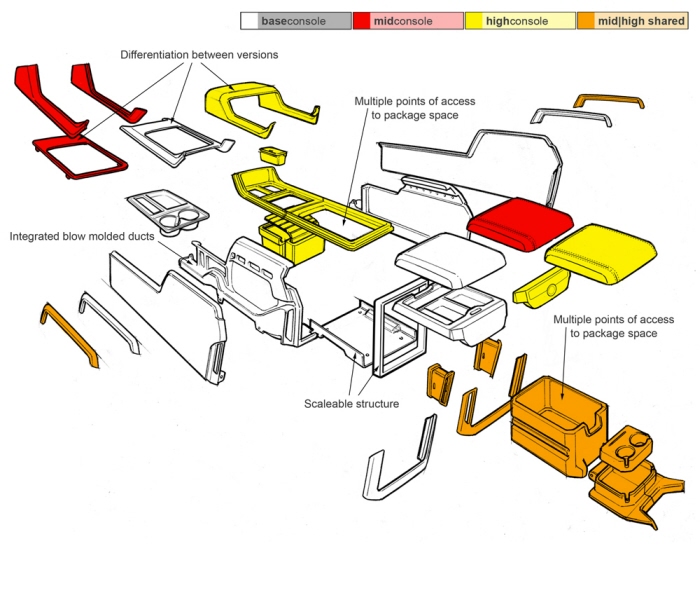 baseconsole midconsole highconsole mid|high shared

Differentiation between versions

Multiple points of access to package space

Integrated blow molded ducts

Multiple points of access to package space

Scaleable structure