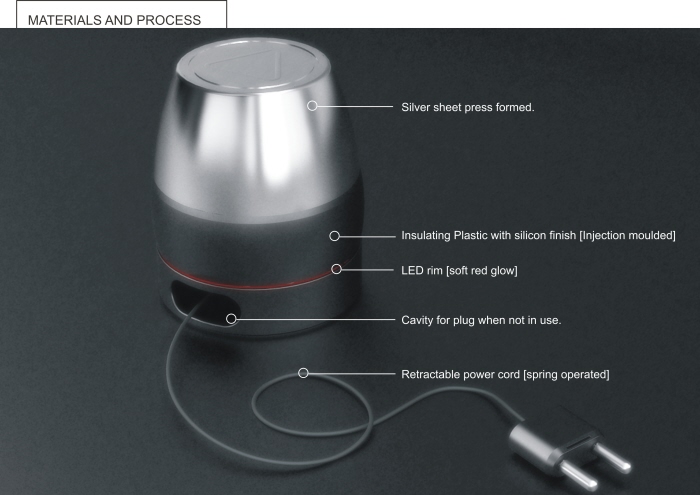 MATERIALS AND PROCESS

Silver sheet press formed.

Insulating Plastic with silicon finish [Injection moulded]

LED rim [soft red glow]

Cavity for plug when not in use.

Retractable power cord [spring operated]