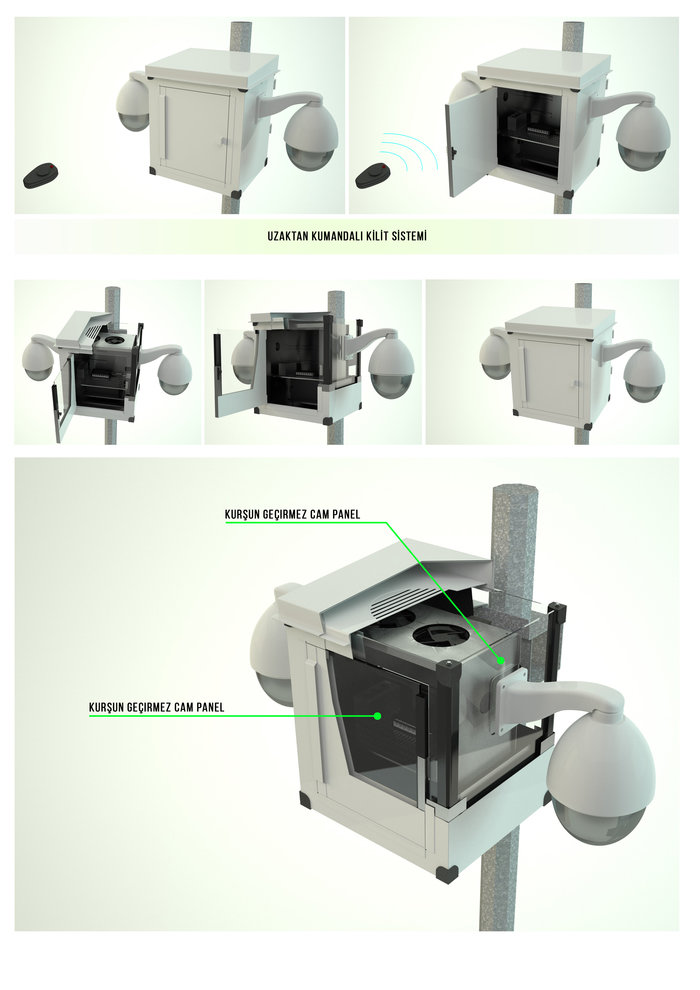 UZAKTAN KUMANDALI KİLİT SİSTEMİ

KURŞUN GEÇİRMEZ CAM PANEL

KURŞUN GEÇİRMEZ CAM PANEL