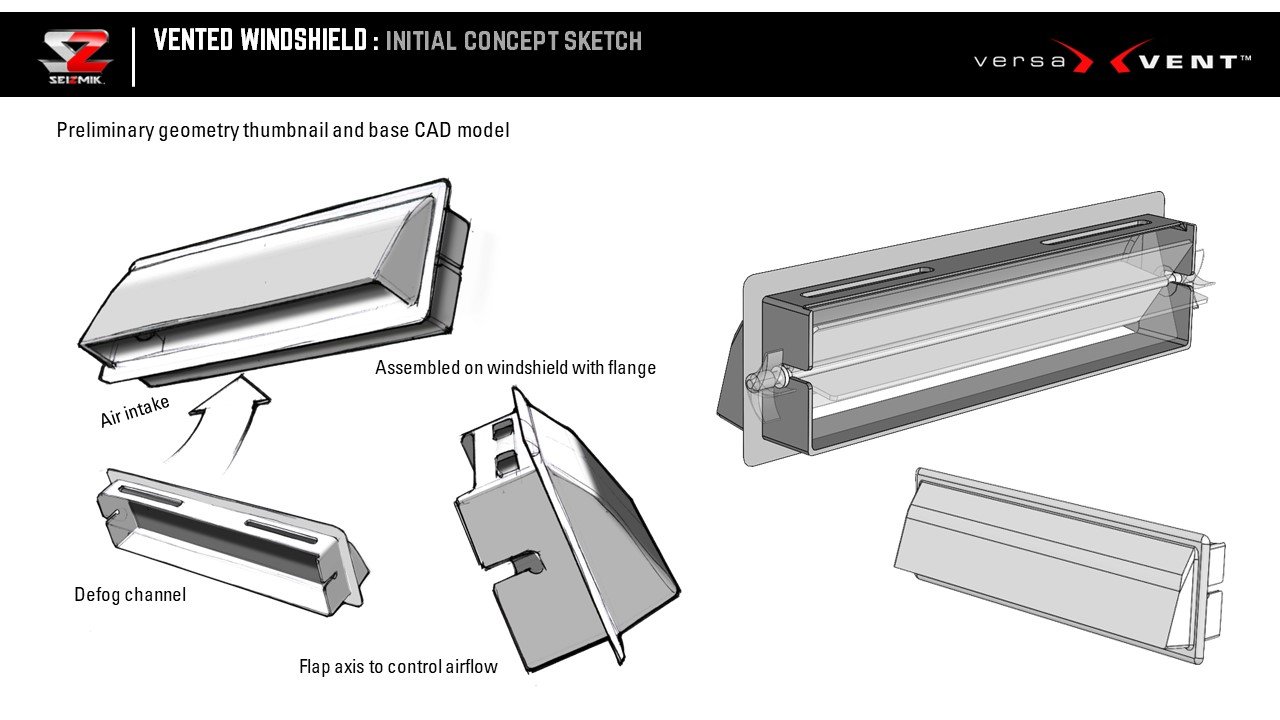 SEIZMIK

VENTED WINDSHIELD : INITIAL CONCEPT SKETCH

versa VENT™

Preliminary geometry thumbnail and base CAD model

Assembled on windshield with flange

Air intake

Defog channel

Flap axis to control airflow