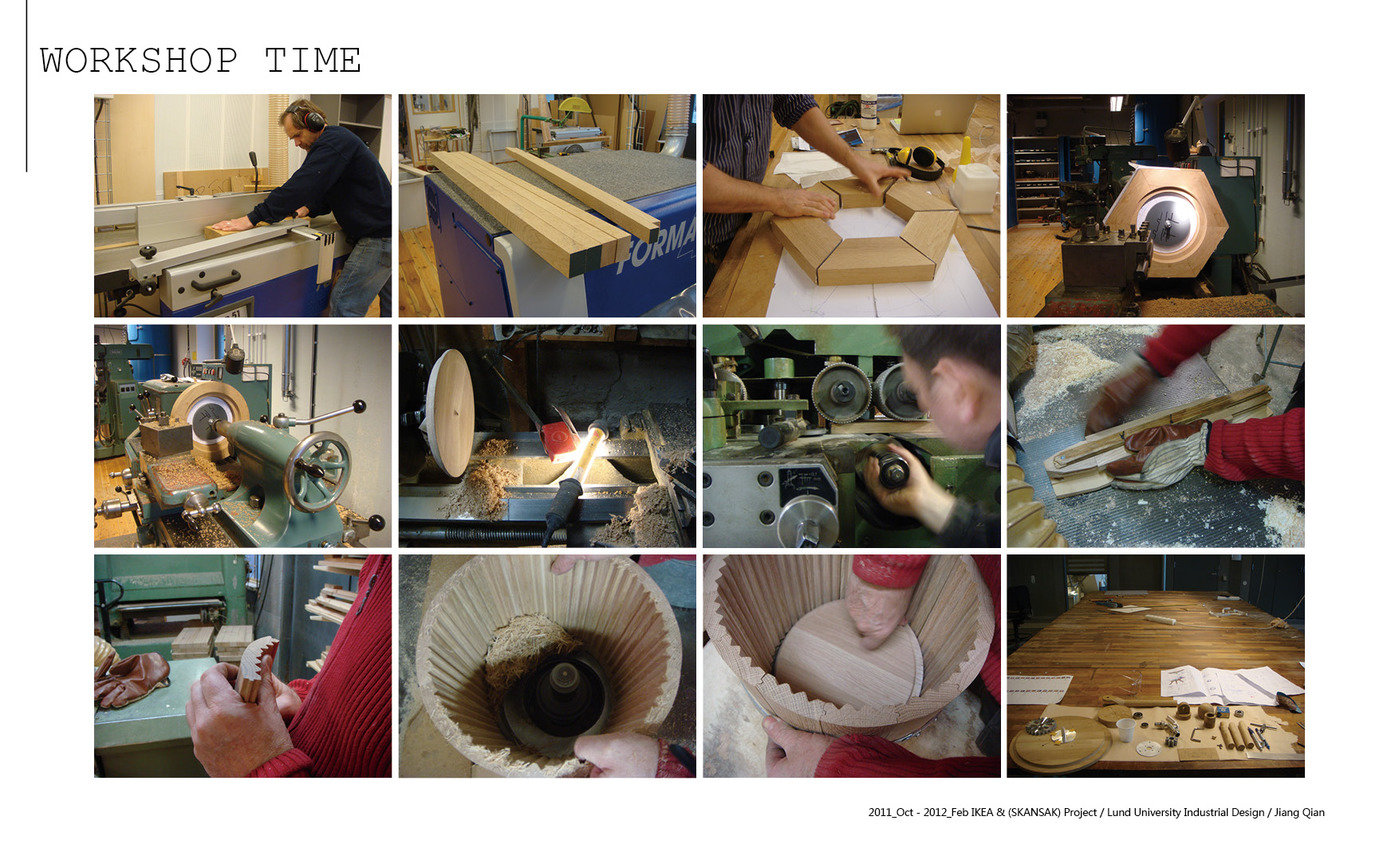 WORKSHOP TIME

FORMA

2011_Oct - 2012_Feb IKEA & (SKANSAK) Project / Lund University Industrial Design / Jiang Qian