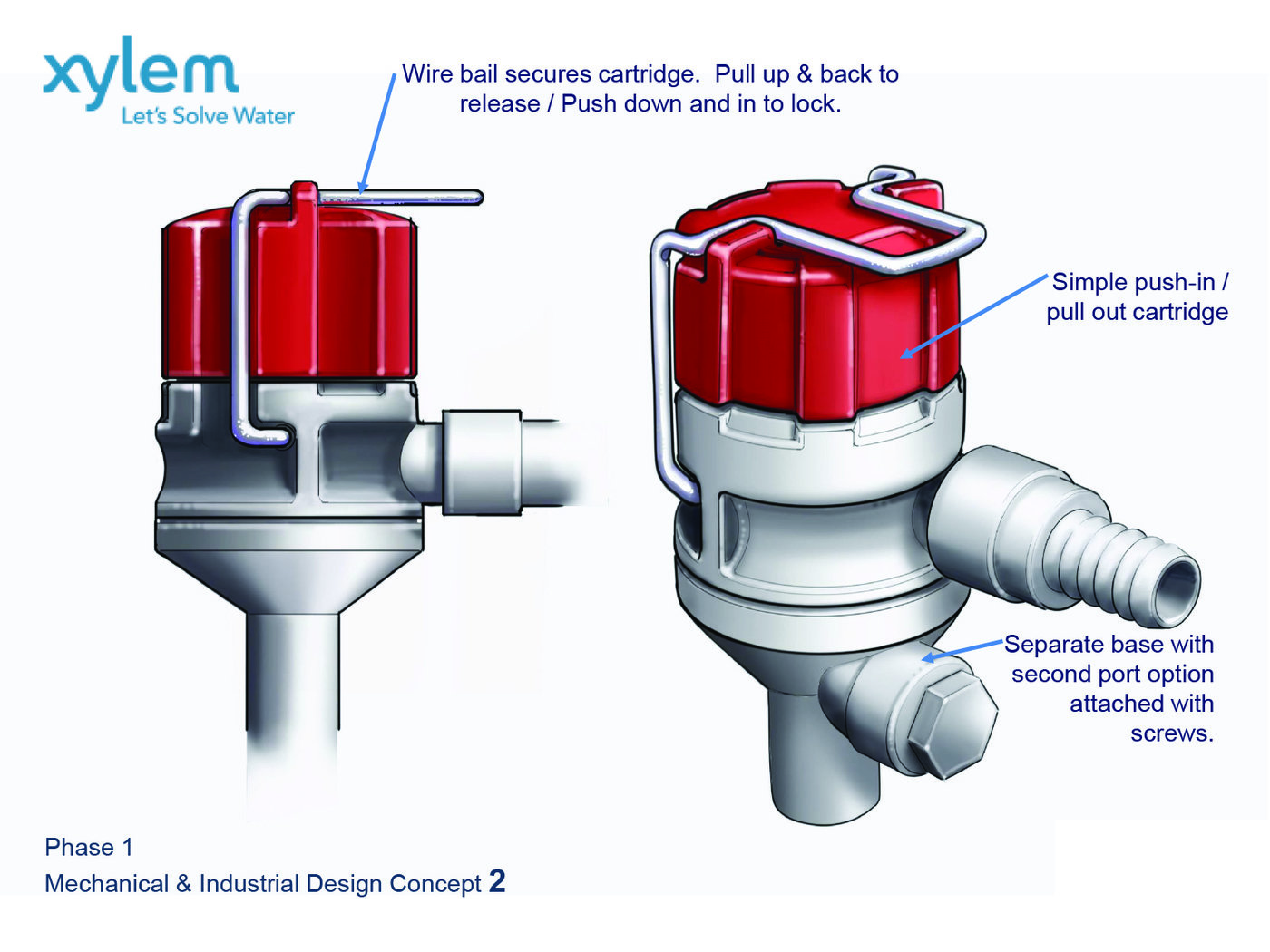 xylem
Let's Solve Water

Wire bail secures cartridge. Pull up & back to release / Push down and in to lock.

Simple push-in / pull out cartridge

Separate base with second port option attached with screws.

Phase 1
Mechanical & Industrial Design Concept 2